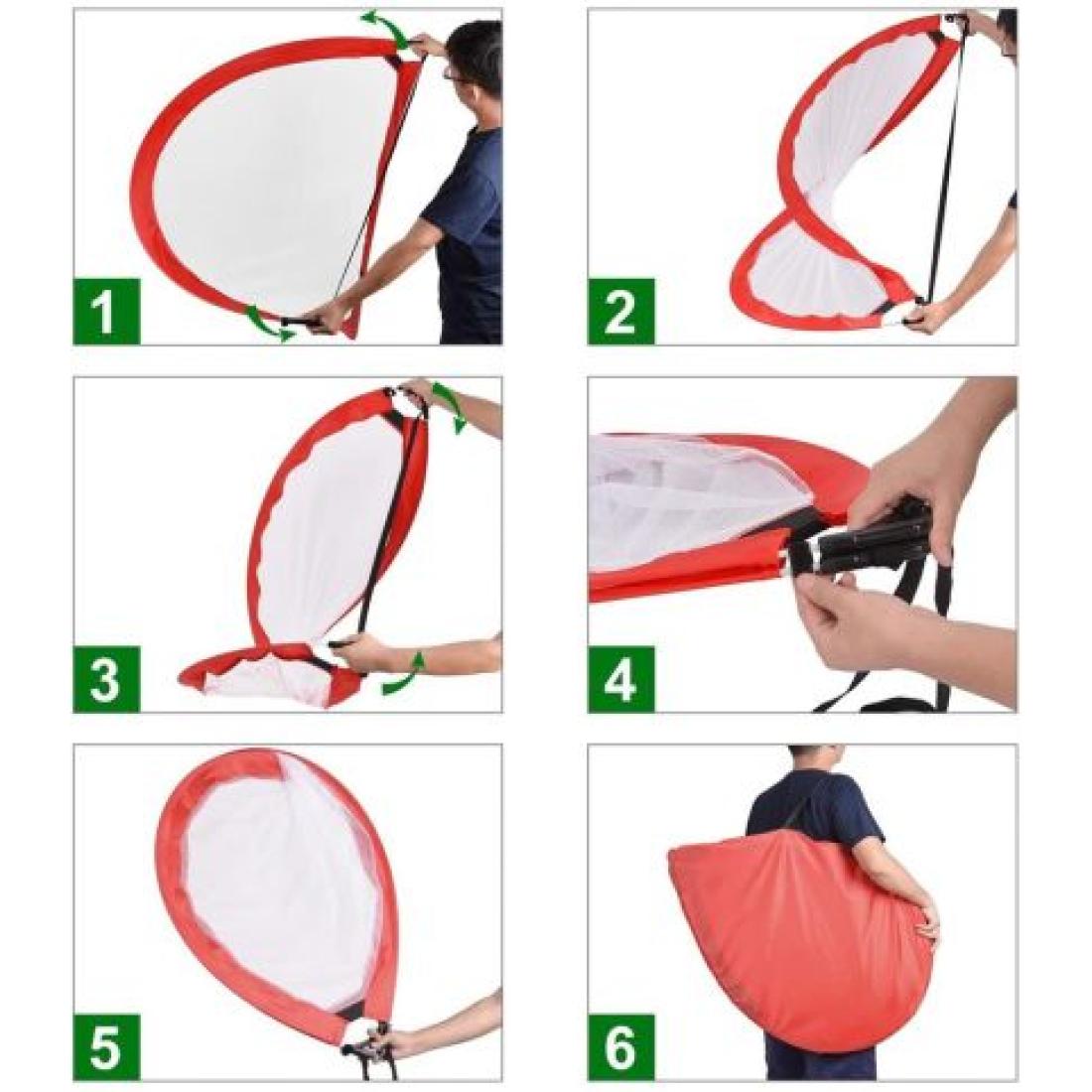 1

2

3

4

5

6