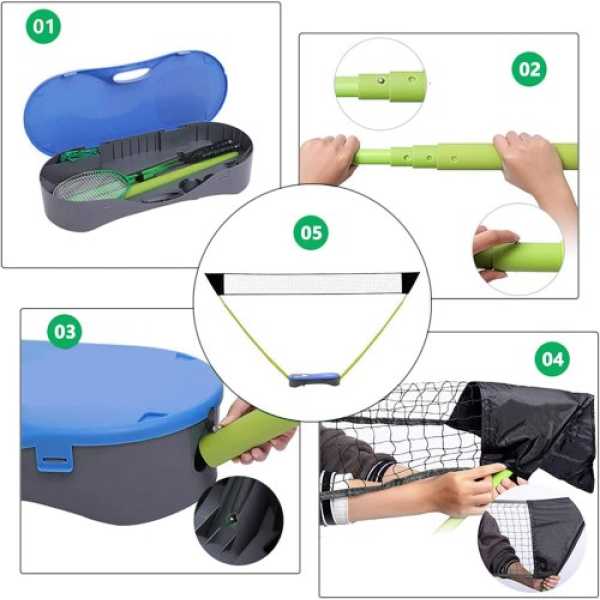 01

02

05

03

04